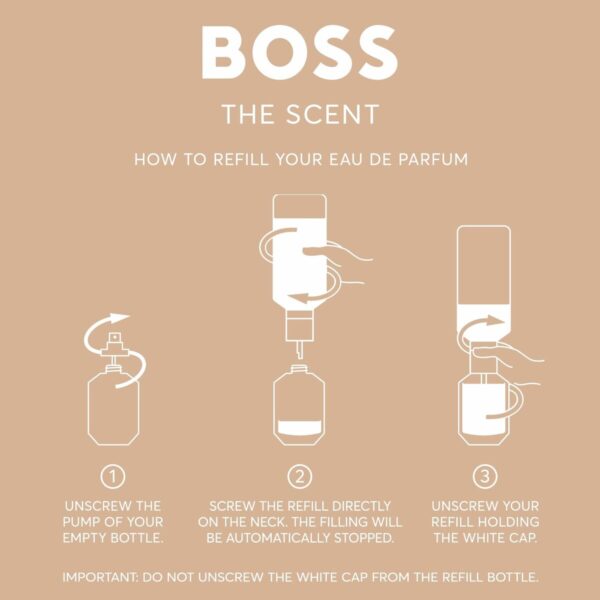 BOSS

THE SCENT

HOW TO REFILL YOUR EAU DE PARFUM

①
UNSCREW THE PUMP OF YOUR EMPTY BOTTLE.

②
SCREW THE REFILL DIRECTLY ON THE NECK. THE FILLING WILL BE AUTOMATICALLY STOPPED.

③
UNSCREW YOUR REFILL HOLDING THE WHITE CAP.

IMPORTANT: DO NOT UNSCREW THE WHITE CAP FROM THE REFILL BOTTLE.